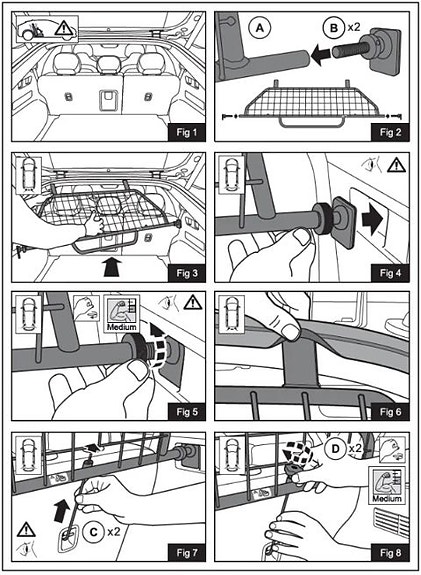 Fig 1

A
B x2
Fig 2

Fig 3

Fig 4

Medium
Fig 5

Fig 6

C x2
Fig 7

D x2
Medium
Fig 8