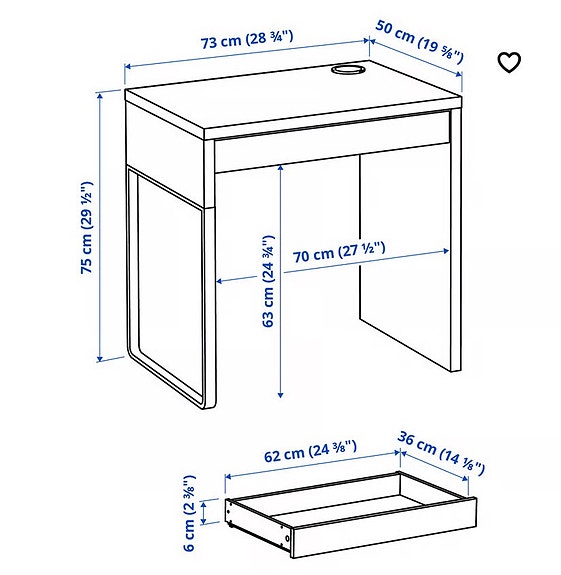 73 cm (28 ¾")
50 cm (19 ⅝")
75 cm (29 ½")
63 cm (24 ¾")
70 cm (27 ½")
62 cm (24 ⅜")
36 cm (14 ⅛")
6 cm (2 ⅜")