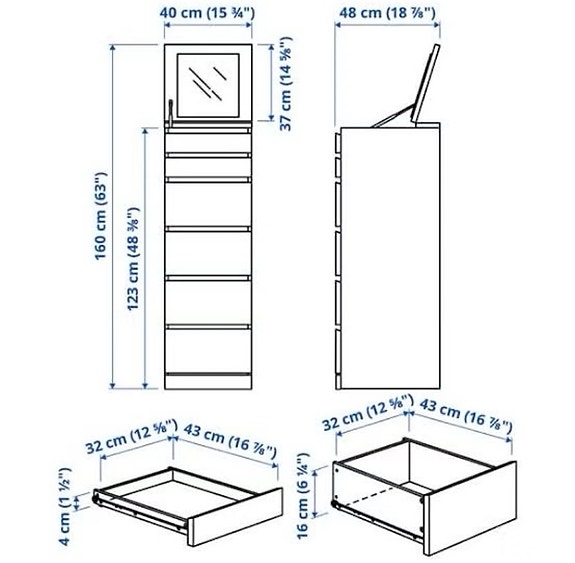 40 cm (15 ¾")

48 cm (18 ⅞")

37 cm (14 ⅝")

160 cm (63")

123 cm (48 ⅜")

32 cm (12 ⅝")

43 cm (16 ⅞")

4 cm (1 ½")

32 cm (12 ⅝")

43 cm (16 ⅞")

16 cm (6 ¼")