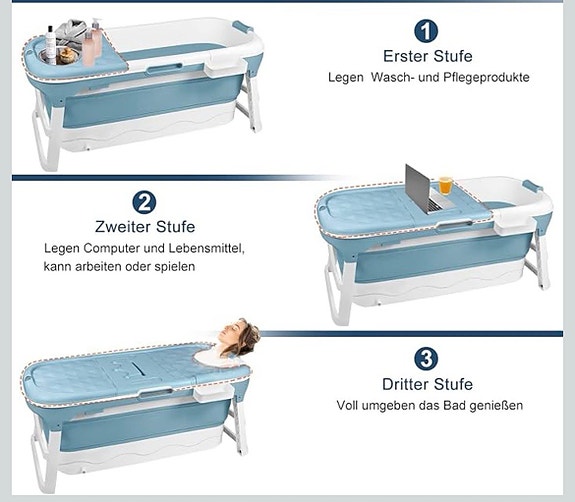 1
Erster Stufe
Legen Wasch- und Pflegeprodukte

2
Zweiter Stufe
Legen Computer und Lebensmittel, kann arbeiten oder spielen

3
Dritter Stufe
Voll umgeben das Bad genießen