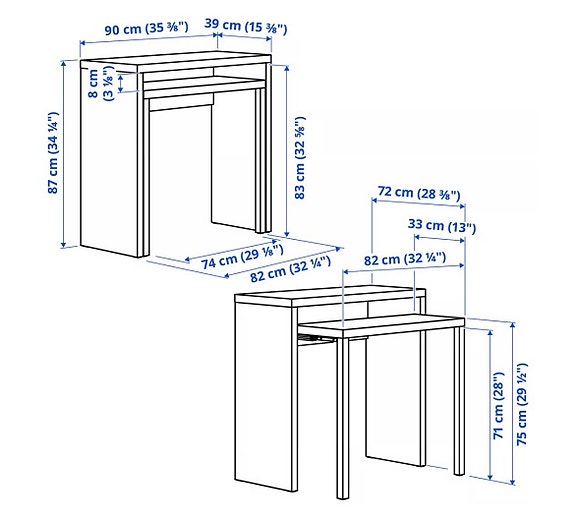 90 cm (35 ⅜")
39 cm (15 ⅜")
8 cm (3 ⅛")
87 cm (34 ¼")
83 cm (32 ⅝")
74 cm (29 ⅛")
82 cm (32 ¼")
72 cm (28 ⅜")
33 cm (13")
82 cm (32 ¼")
71 cm (28")
75 cm (29 ½")