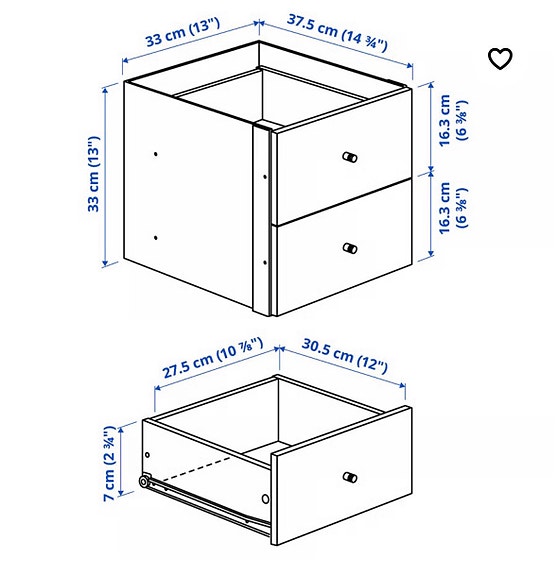 33 cm (13")
37.5 cm (14 ¾")
33 cm (13")
16.3 cm (6 ⅜")
16.3 cm (6 ⅜")
27.5 cm (10 ⅞")
30.5 cm (12")
7 cm (2 ¾")