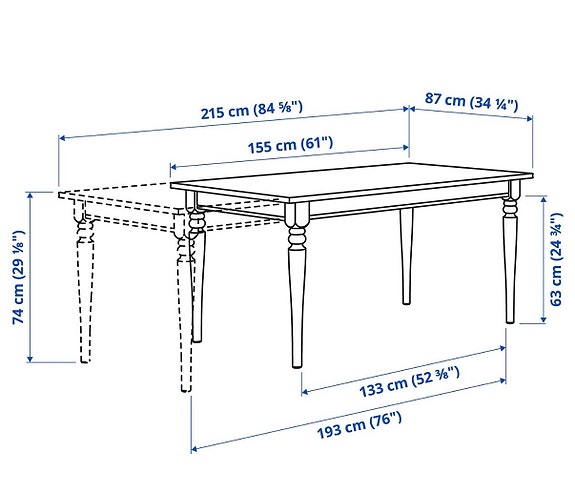 215 cm (84 ⅝")
87 cm (34 ¼")
155 cm (61")
74 cm (29 ⅛")
63 cm (24 ¾")
133 cm (52 ⅜")
193 cm (76")