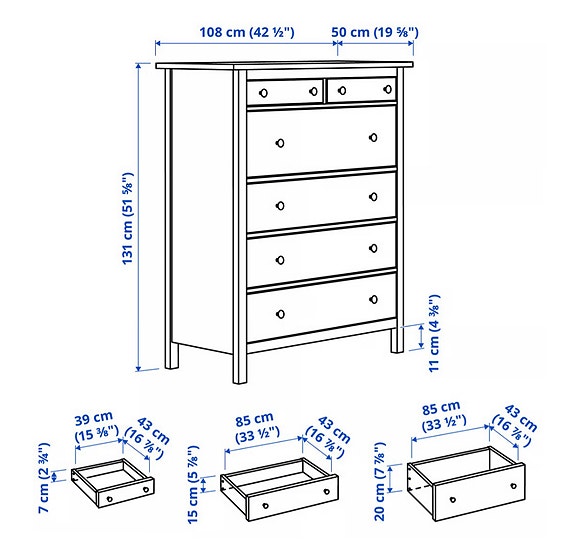 108 cm (42 ½")

50 cm (19 ⅝")

131 cm (51 ⅝")

11 cm (4 ⅜")

39 cm (15 ⅜")

43 cm (16 ⅞")

7 cm (2 ¾")

85 cm (33 ½")

43 cm (16 ⅞")

15 cm (5 ⅞")

85 cm (33 ½")

43 cm (16 ⅞")

20 cm (7 ⅞")