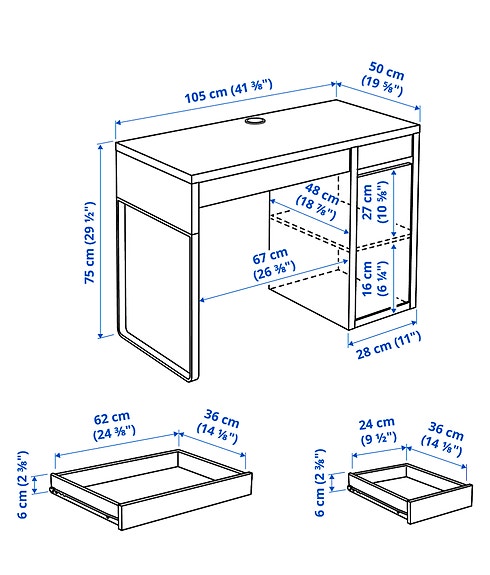 105 cm (41 ⅜")

50 cm (19 ⅝")

75 cm (29 ½")

48 cm (18 ⅞")

27 cm (10 ⅝")

67 cm (26 ⅜")

16 cm (6 ¼")

28 cm (11")

62 cm (24 ⅜")

36 cm (14 ⅛")

6 cm (2 ⅜")

24 cm (9 ½")

36 cm (14 ⅛")

6 cm (2 ⅜")