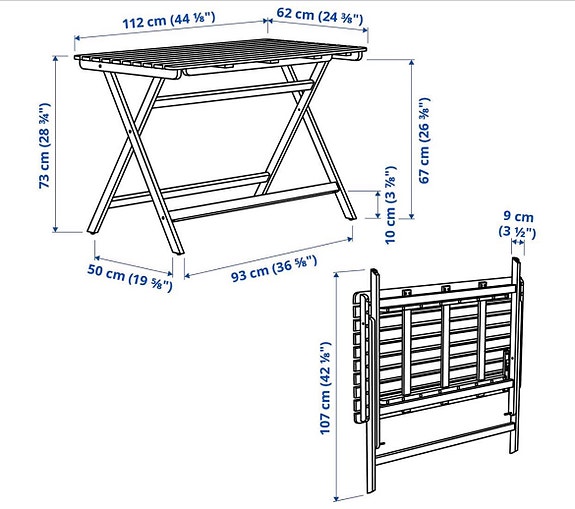 112 cm (44 ⅛")
62 cm (24 ⅜")
73 cm (28 ¾")
67 cm (26 ⅜")
10 cm (3 ⅞")
50 cm (19 ⅝")
93 cm (36 ⅝")
9 cm (3 ½")
107 cm (42 ⅛")