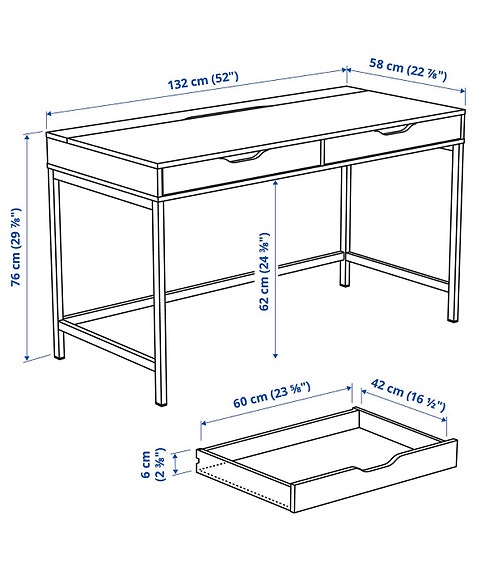 132 cm (52")

58 cm (22 ⅞")

76 cm (29 ⅞")

62 cm (24 ⅜")

60 cm (23 ⅝")

42 cm (16 ½")

6 cm (2 ⅜")