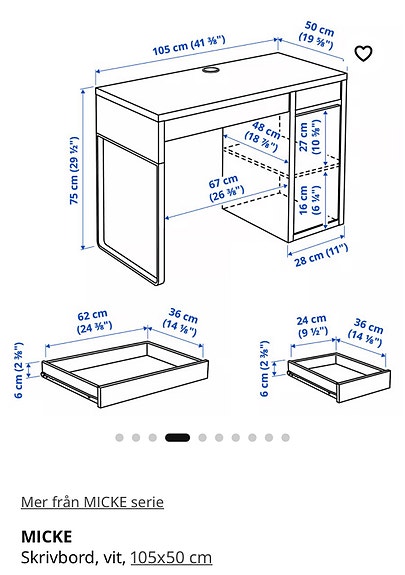 105 cm (41 ⅜")

50 cm (19 ⅝")

75 cm (29 ½")

48 cm (18 ⅞")

27 cm (10 ⅝")

67 cm (26 ⅜")

16 cm (6 ¼")

28 cm (11")

62 cm (24 ⅜")

36 cm (14 ⅛")

6 cm (2 ⅜")

24 cm (9 ½")

36 cm (14 ⅛")

6 cm (2 ⅜")

Mer från MICKE serie

MICKE
Skrivbord, vit, 105x50 cm