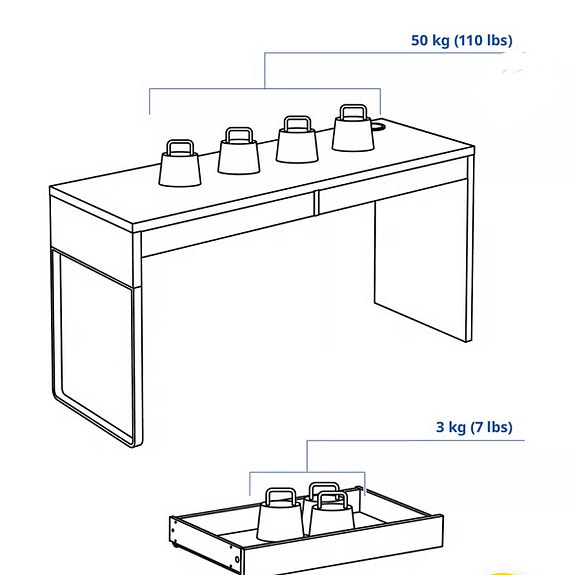 50 kg (110 lbs)

3 kg (7 lbs)