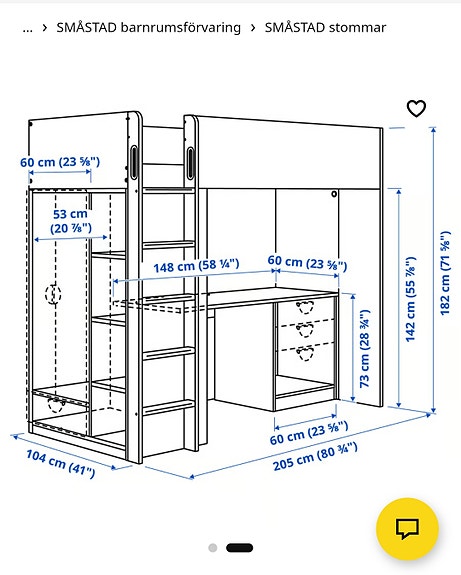 ... › SMÅSTAD barnrumsförvaring › SMÅSTAD stommar

60 cm (23 ⅝")

53 cm (20 ⅞")

148 cm (58 ¼")

60 cm (23 ⅝")

73 cm (28 ¾")

142 cm (55 ⅞")

182 cm (71 ⅝")

60 cm (23 ⅝")

104 cm (41")

205 cm (80 ¾")