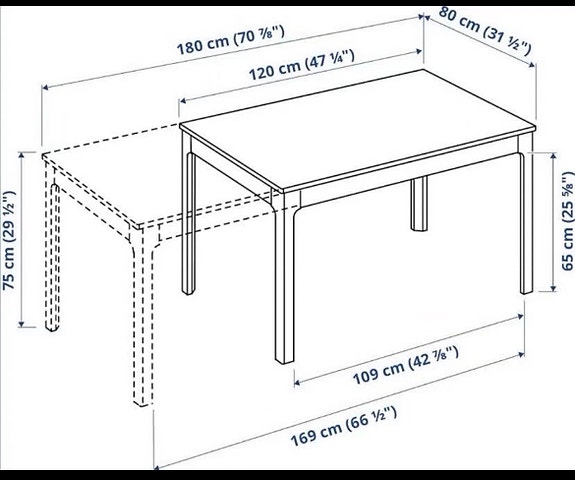 180 cm (70 ⅞")
80 cm (31 ½")
120 cm (47 ¼")
75 cm (29 ½")
65 cm (25 ⅝")
109 cm (42 ⅞")
169 cm (66 ½")