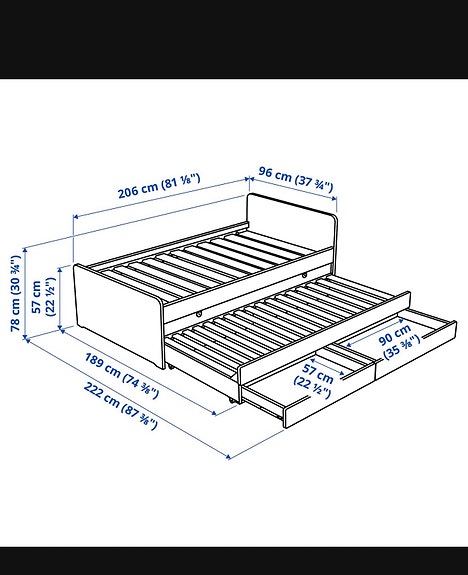 206 cm (81 ⅛")

96 cm (37 ¾")

78 cm (30 ¾")

57 cm (22 ½")

189 cm (74 ⅜")

222 cm (87 ⅜")

57 cm (22 ½")

90 cm (35 ⅜")