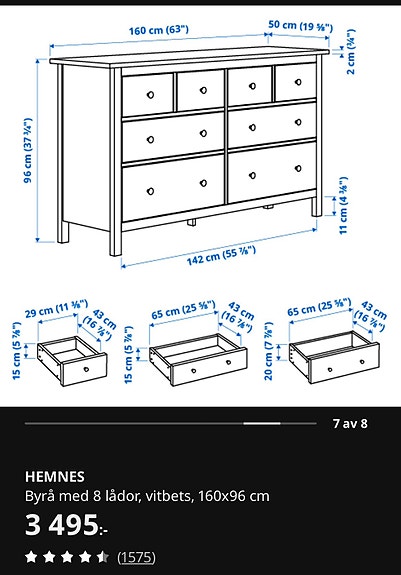 160 cm (63")
50 cm (19 ⅝")
2 cm (¾")
96 cm (37 ¾")
11 cm (4 ⅜")
142 cm (55 ⅞")

29 cm (11 ⅜")
43 cm (16 ⅞")
15 cm (5 ⅞")

65 cm (25 ⅝")
43 cm (16 ⅞")
15 cm (5 ⅞")

65 cm (25 ⅝")
43 cm (16 ⅞")
20 cm (7 ⅞")

7 av 8

HEMNES
Byrå med 8 lådor, vitbets, 160x96 cm
3 495:-
(1575)