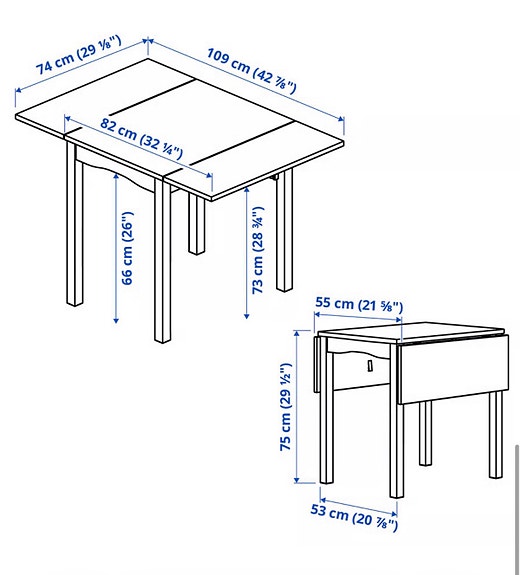 74 cm (29 ⅛")
109 cm (42 ⅞")
82 cm (32 ¼")
66 cm (26")
73 cm (28 ¾")
55 cm (21 ⅝")
75 cm (29 ½")
53 cm (20 ⅞")