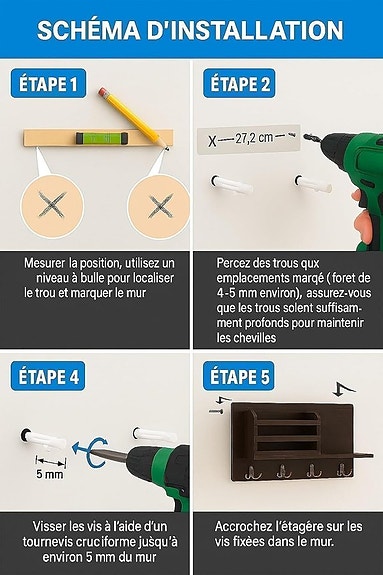 SCHÉMA D'INSTALLATION

ÉTAPE 1

Mesurer la position, utilisez un niveau à bulle pour localiser le trou et marquer le mur

ÉTAPE 2

X — 27,2 cm —

Percez des trous qux emplacements marqé ( foret de 4-5 mm environ), assurez-vous que les trous solent suffisamment profonds pour maintenir les chevilles

ÉTAPE 4

5 mm

Visser les vis à l'aide d'un tournevis cruciforme jusqu'à environ 5 mm du mur

ÉTAPE 5

Accrochez l'étagère sur les vis fixées dans le mur.