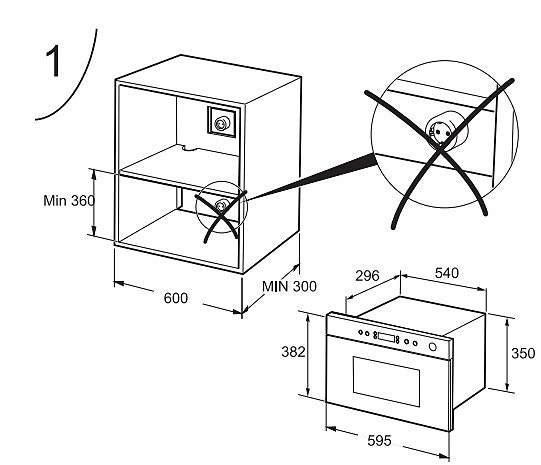 1

Min 360

600

MIN 300

296

540

382

350

595