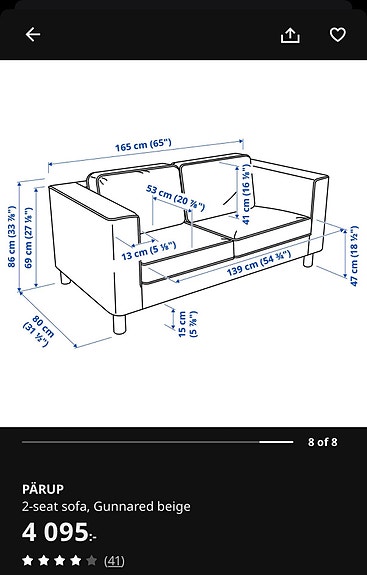 165 cm (65")

53 cm (20 ⅞")

41 cm (16 ⅛")

86 cm (33 ⅞")

69 cm (27 ⅛")

13 cm (5 ⅛")

139 cm (54 ¾")

47 cm (18 ½")

80 cm (31 ½")

15 cm (5 ⅞")

8 of 8

PÄRUP
2-seat sofa, Gunnared beige
4 095:-
(41)