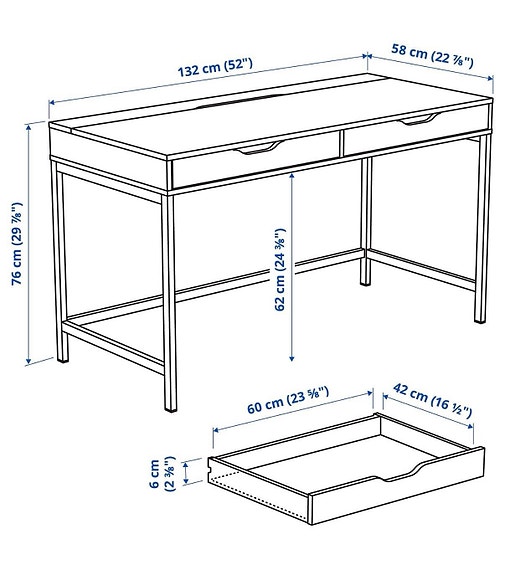 132 cm (52")
58 cm (22 ⅞")
76 cm (29 ⅞")
62 cm (24 ⅜")
60 cm (23 ⅝")
42 cm (16 ½")
6 cm (2 ⅜")