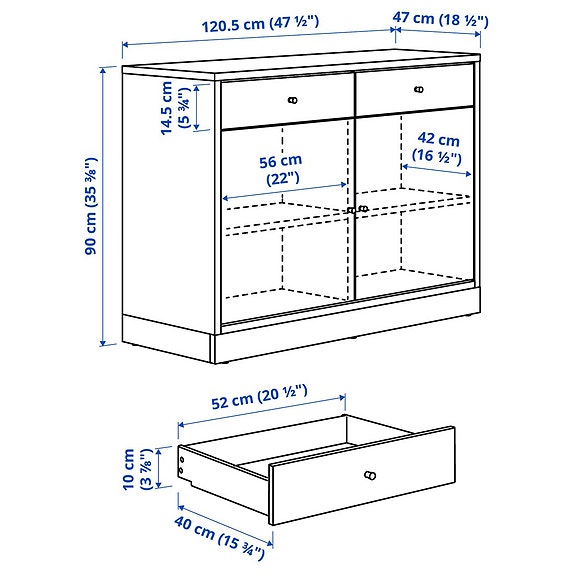 120.5 cm (47 ½")
47 cm (18 ½")
14.5 cm (5 ¾")
90 cm (35 ⅜")
56 cm (22")
42 cm (16 ½")
52 cm (20 ½")
10 cm (3 ⅞")
40 cm (15 ¾")