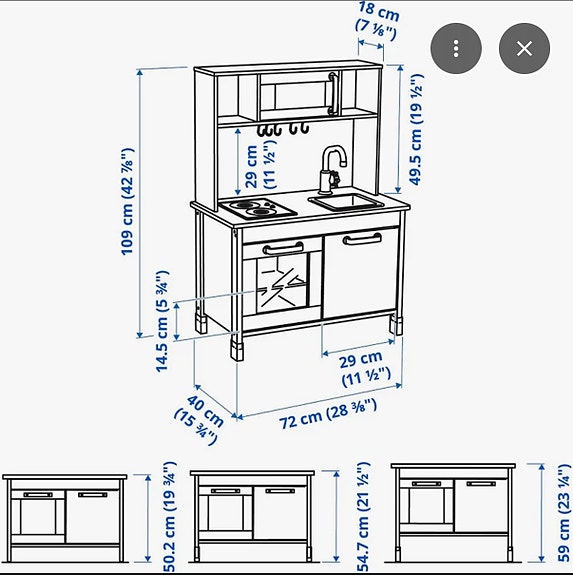 18 cm
(7 ⅛")

109 cm (42 ⅞")

29 cm
(11 ½")

49.5 cm (19 ½")

14.5 cm (5 ¾")

29 cm
(11 ½")

40 cm
(15 ¾")

72 cm (28 ⅜")

50.2 cm (19 ¾")

54.7 cm (21 ½")

59 cm (23 ¼")