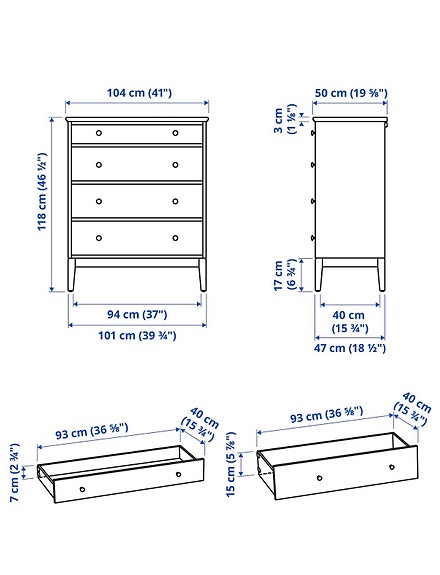 104 cm (41")

118 cm (46 ½")

94 cm (37")

101 cm (39 ¾")

50 cm (19 ⅝")

3 cm (1 ⅛")

17 cm (6 ¾")

40 cm (15 ¾")

47 cm (18 ½")

93 cm (36 ⅝")

40 cm (15 ¾")

7 cm (2 ¾")

93 cm (36 ⅝")

40 cm (15 ¾")

15 cm (5 ⅞")