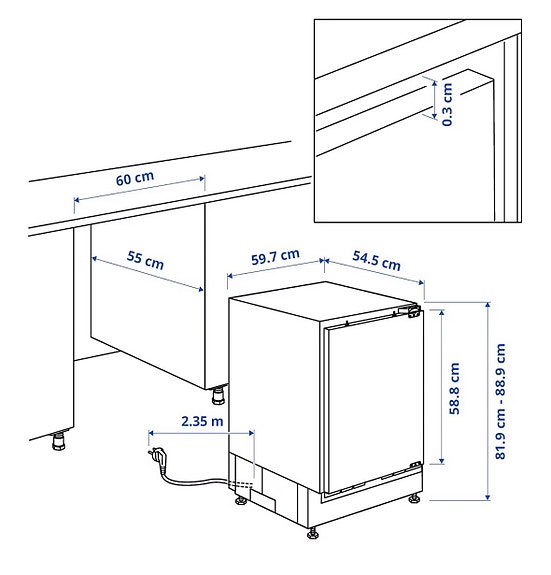 0.3 cm

60 cm

55 cm

59.7 cm

54.5 cm

58.8 cm

81.9 cm - 88.9 cm

2.35 m