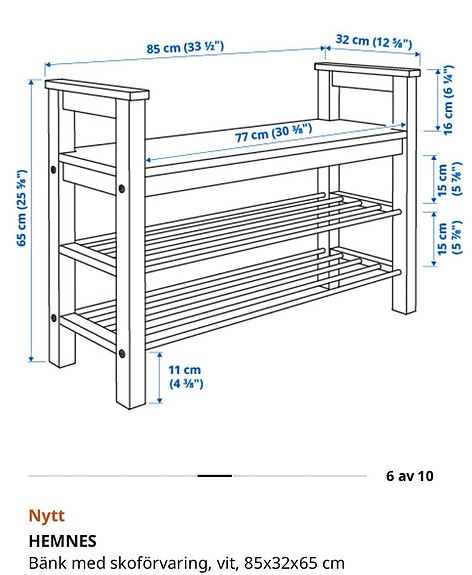 85 cm (33 ½")
32 cm (12 ⅝")
16 cm (6 ¼")
77 cm (30 ⅜")
15 cm (5 ⅞")
15 cm (5 ⅞")
65 cm (25 ⅝")
11 cm (4 ⅜")

6 av 10

Nytt
HEMNES
Bänk med skoförvaring, vit, 85x32x65 cm