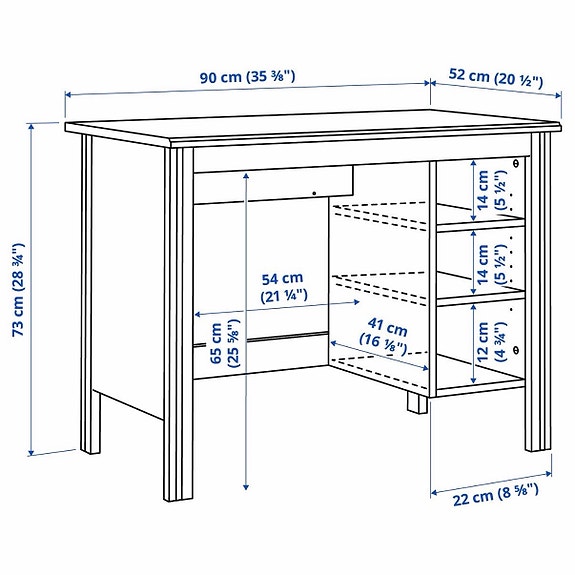 90 cm (35 ⅜")

52 cm (20 ½")

73 cm (28 ¾")

14 cm (5 ½")

14 cm (5 ½")

54 cm (21 ¼")

65 cm (25 ⅝")

41 cm (16 ⅛")

12 cm (4 ¾")

22 cm (8 ⅝")