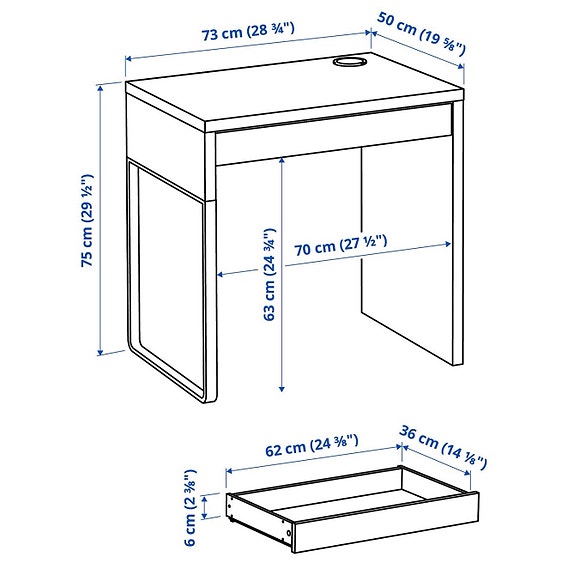 73 cm (28 ¾")
50 cm (19 ⅝")
75 cm (29 ½")
63 cm (24 ¾")
70 cm (27 ½")
62 cm (24 ⅜")
36 cm (14 ⅛")
6 cm (2 ⅜")