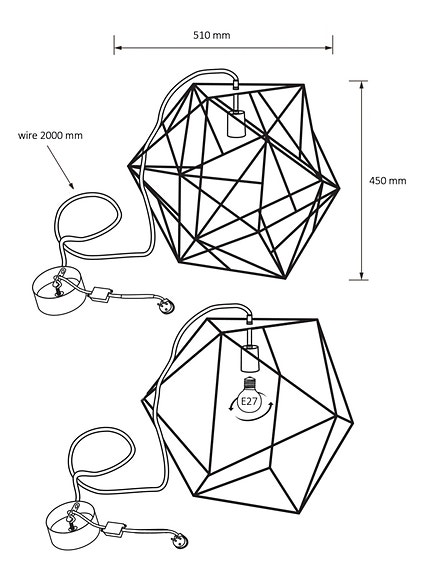 510 mm

wire 2000 mm

450 mm

E27