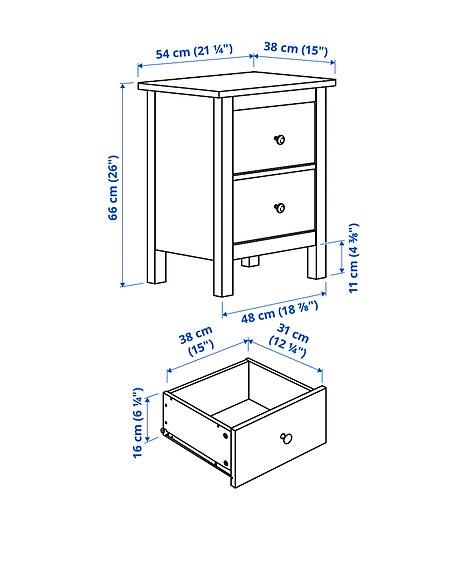 54 cm (21 ¼")
38 cm (15")
66 cm (26")
11 cm (4 ⅜")
48 cm (18 ⅞")
38 cm (15")
31 cm (12 ¼")
16 cm (6 ¼")