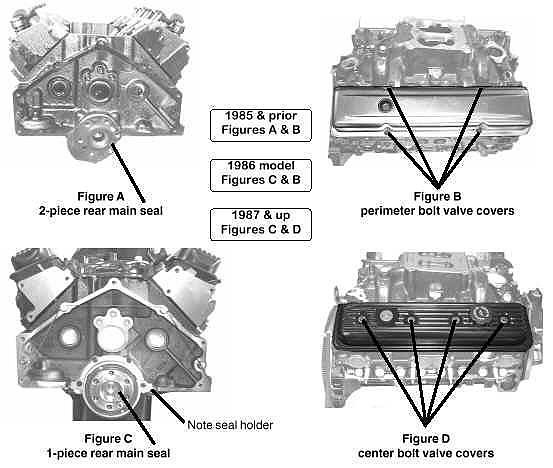 1985 & prior
Figures A & B

1986 model
Figures C & B

1987 & up
Figures C & D

Figure A
2-piece rear main seal

Figure B
perimeter bolt valve covers

Note seal holder

Figure C
1-piece rear main seal

Figure D
center bolt valve covers