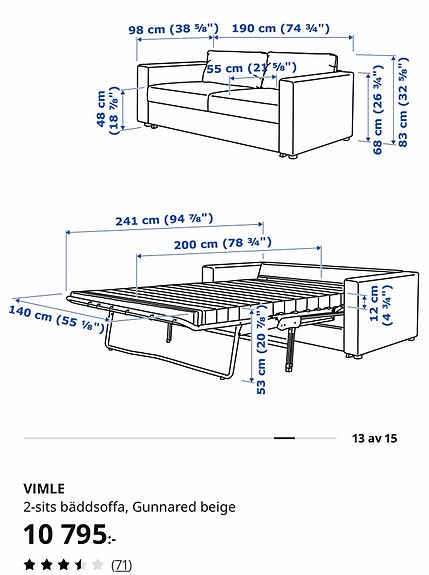 98 cm (38 ⅝")
190 cm (74 ¾")
55 cm (21 ⅝")
48 cm (18 ⅞")
68 cm (26 ¾")
83 cm (32 ⅝")

241 cm (94 ⅞")
200 cm (78 ¾")
140 cm (55 ⅛")
12 cm (4 ¾")
53 cm (20 ⅞")

13 av 15

VIMLE
2-sits bäddsoffa, Gunnared beige
10 795:-
(71)