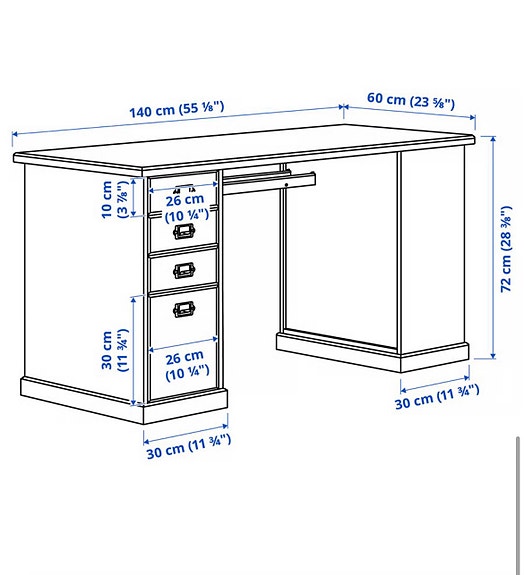 140 cm (55 ⅛")

60 cm (23 ⅝")

10 cm (3 ⅞")

26 cm (10 ¼")

72 cm (28 ⅜")

30 cm (11 ¾")

26 cm (10 ¼")

30 cm (11 ¾")

30 cm (11 ¾")