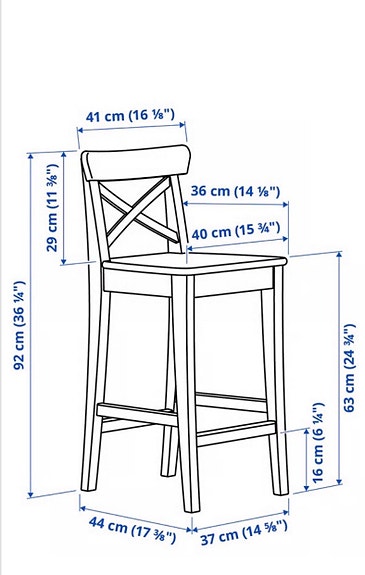 41 cm (16 ⅛")

29 cm (11 ⅜")

36 cm (14 ⅛")

40 cm (15 ¾")

92 cm (36 ¼")

63 cm (24 ¾")

16 cm (6 ¼")

44 cm (17 ⅜")

37 cm (14 ⅝")