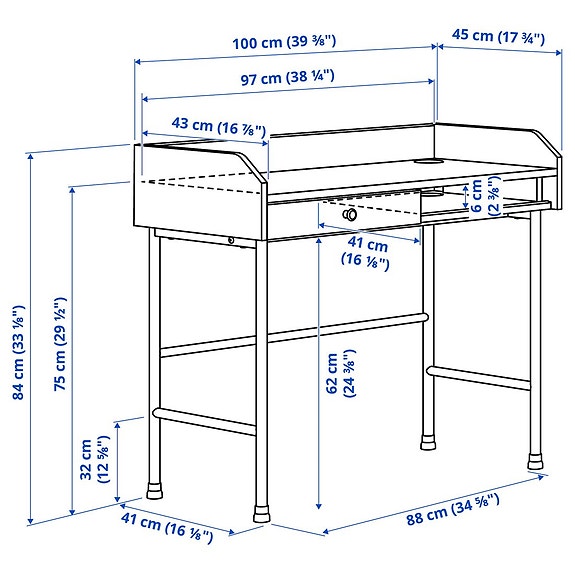 100 cm (39 ⅜")
45 cm (17 ¾")
97 cm (38 ¼")
43 cm (16 ⅞")
6 cm (2 ⅜")
41 cm (16 ⅛")
84 cm (33 ⅛")
75 cm (29 ½")
62 cm (24 ⅜")
32 cm (12 ⅝")
41 cm (16 ⅛")
88 cm (34 ⅝")