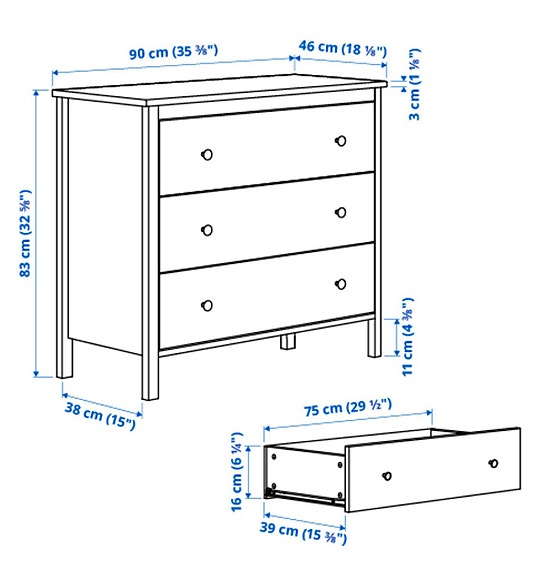 90 cm (35 ⅜")
46 cm (18 ⅛")
3 cm (1 ⅛")
83 cm (32 ⅝")
11 cm (4 ⅜")
38 cm (15")
75 cm (29 ½")
16 cm (6 ¼")
39 cm (15 ⅜")