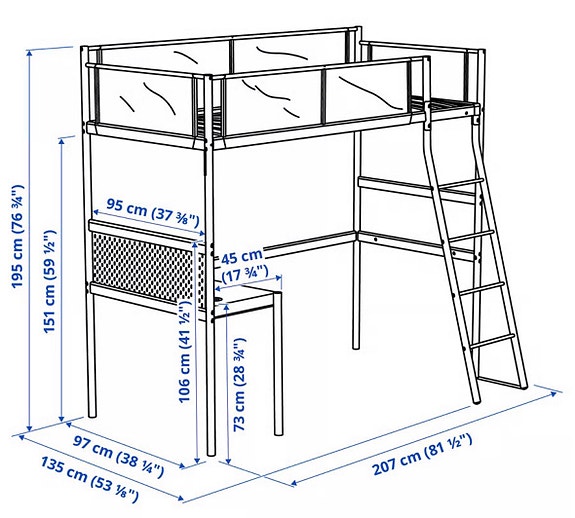 195 cm (76 ¾")
151 cm (59 ½")
95 cm (37 ⅜")
45 cm
(17 ¾")
106 cm (41 ½")
73 cm (28 ¾")
97 cm (38 ¼")
135 cm (53 ⅛")
207 cm (81 ½")