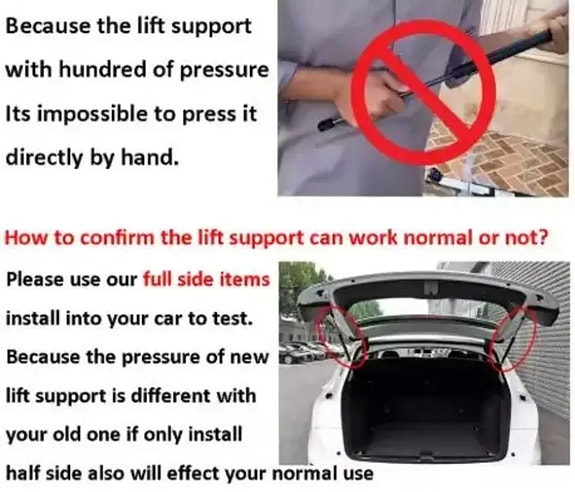 Because the lift support with hundred of pressure Its impossible to press it directly by hand.

How to confirm the lift support can work normal or not?

Please use our full side items install into your car to test. Because the pressure of new lift support is different with your old one if only install half side also will effect your normal use