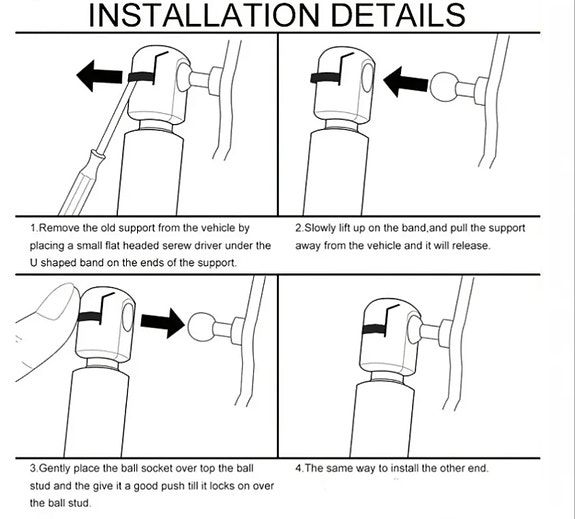 INSTALLATION DETAILS

1.Remove the old support from the vehicle by placing a small flat headed serew driver under the U shaped band on the ends of the support.

2.Slowly lift up on the band,and pull the support away from the vehicle and it will release.

3.Gently place the ball socket over top the ball stud and the give it a good push till it locks on over the ball stud.

4.The same way to install the other end.