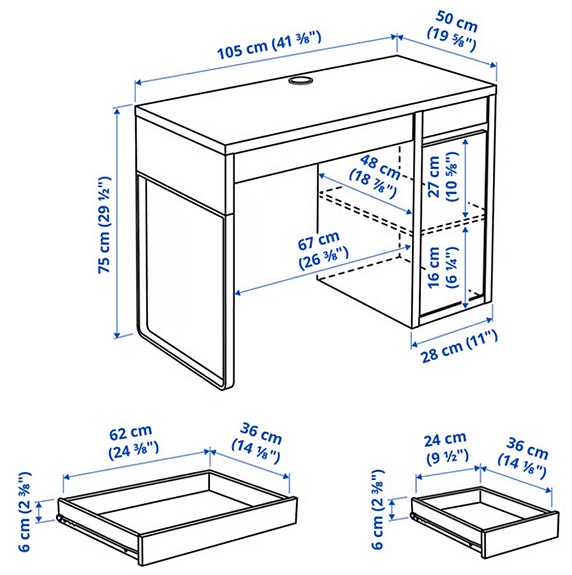 105 cm (41 ⅜")
50 cm (19 ⅝")
75 cm (29 ½")
48 cm (18 ⅞")
27 cm (10 ⅝")
67 cm (26 ⅜")
16 cm (6 ¼")
28 cm (11")
62 cm (24 ⅜")
36 cm (14 ⅛")
6 cm (2 ⅜")
24 cm (9 ½")
36 cm (14 ⅛")
6 cm (2 ⅜")