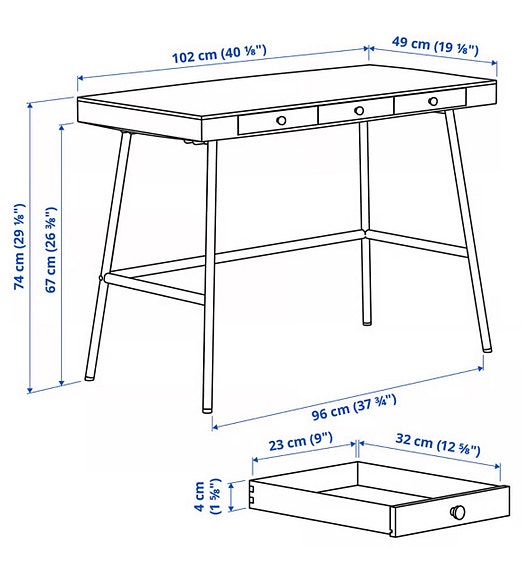 102 cm (40 ⅛")
49 cm (19 ⅛")
74 cm (29 ⅛")
67 cm (26 ⅜")
96 cm (37 ¾")
23 cm (9")
32 cm (12 ⅝")
4 cm (1 ⅝")