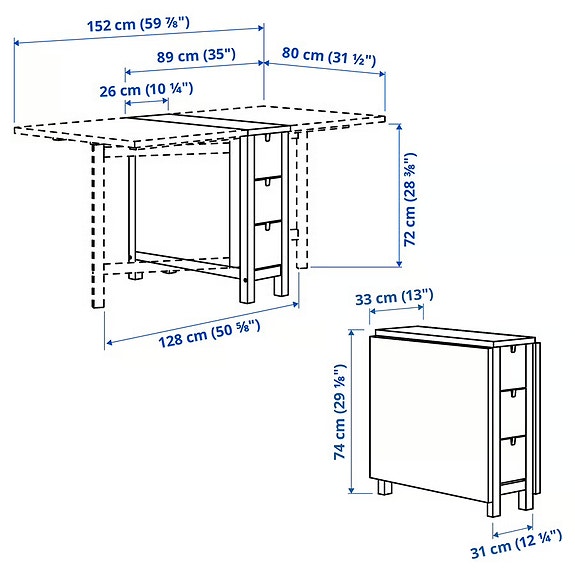 152 cm (59 ⅞")

89 cm (35")

80 cm (31 ½")

26 cm (10 ¼")

72 cm (28 ⅜")

128 cm (50 ⅝")

33 cm (13")

74 cm (29 ⅛")

31 cm (12 ¼")