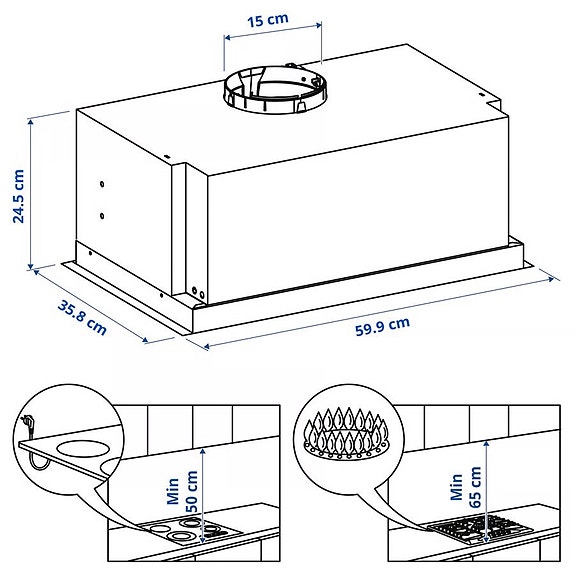 15 cm

24.5 cm

35.8 cm

59.9 cm

Min 50 cm

Min 65 cm