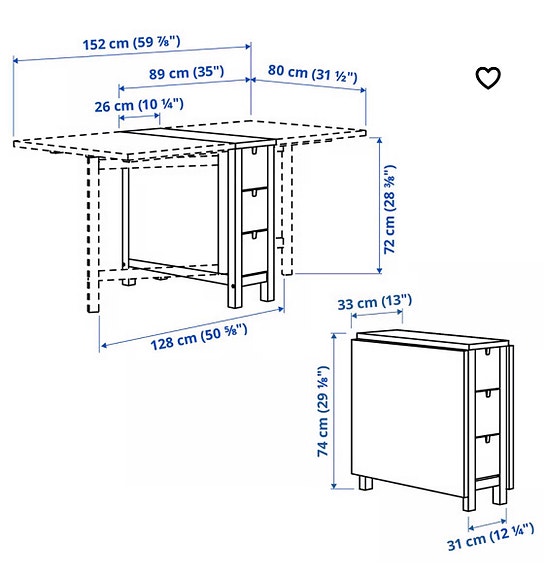 152 cm (59 ⅞")

89 cm (35")

80 cm (31 ½")

26 cm (10 ¼")

72 cm (28 ⅜")

128 cm (50 ⅝")

33 cm (13")

74 cm (29 ⅛")

31 cm (12 ¼")