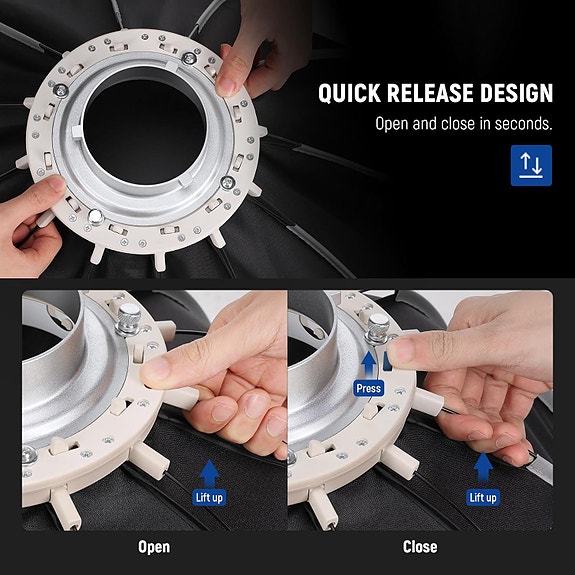 QUICK RELEASE DESIGN

Open and close in seconds.

Lift up

Press

Lift up

Open

Close