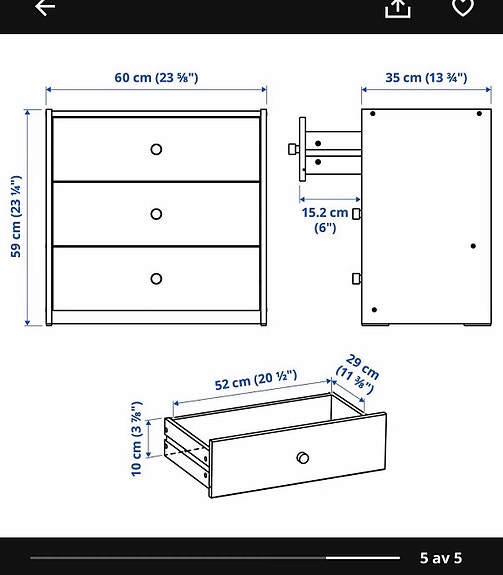 60 cm (23 ⅝")

35 cm (13 ¾")

59 cm (23 ¼")

15.2 cm (6")

52 cm (20 ½")

29 cm (11 ⅜")

10 cm (3 ⅞")

5 av 5