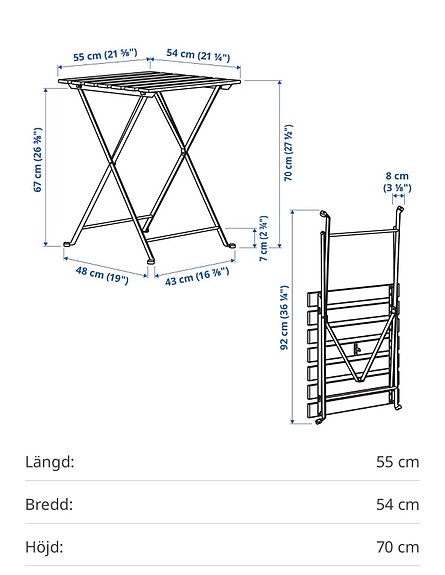 55 cm (21 ⅝")
54 cm (21 ¼")
67 cm (26 ⅜")
70 cm (27 ½")
7 cm (2 ¾")
48 cm (19")
43 cm (16 ⅞")
8 cm
(3 ⅛")
92 cm (36 ¼")

| Längd: | 55 cm |
|---|---|
| Bredd: | 54 cm |
| Höjd: | 70 cm |