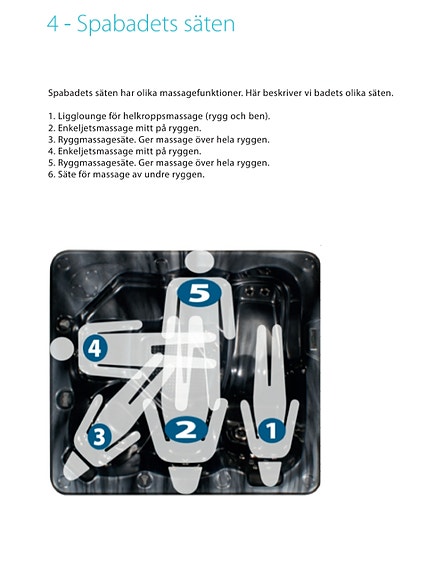 4 - Spabadets säten

Spabadets säten har olika massagefunktioner. Här beskriver vi badets olika säten.

1. Ligglounge för helkroppsmassage (rygg och ben).
2. Enkeljetsmassage mitt på ryggen.
3. Ryggmassagesäte. Ger massage över hela ryggen.
4. Enkeljetsmassage mitt på ryggen.
5. Ryggmassagesäte. Ger massage över hela ryggen.
6. Säte för massage av undre ryggen.

5
4
3
2
1