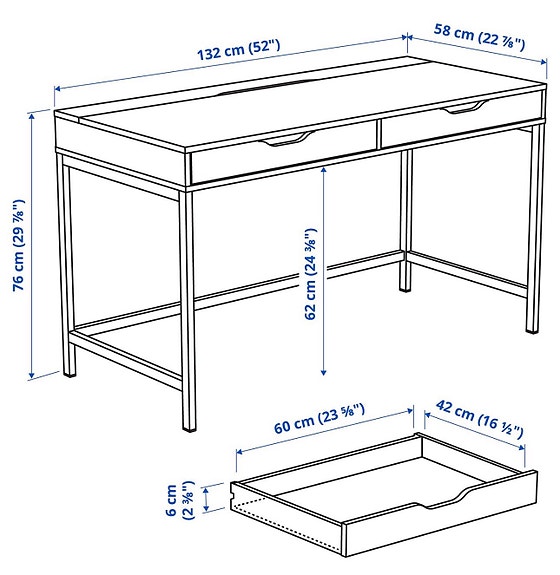 132 cm (52")

58 cm (22 ⅞")

76 cm (29 ⅞")

62 cm (24 ⅜")

60 cm (23 ⅝")

42 cm (16 ½")

6 cm (2 ⅜")